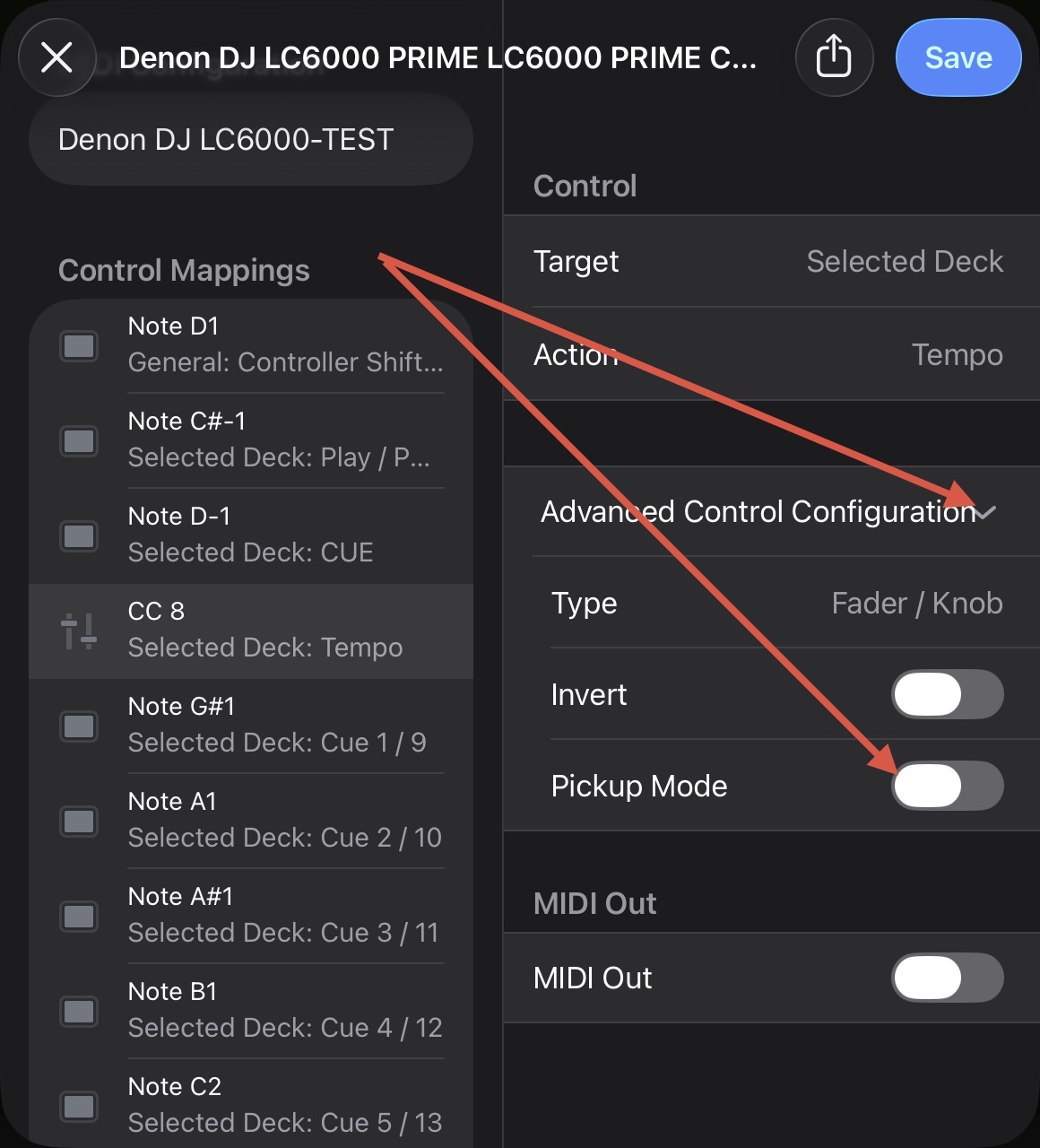 Denon DJ LC6000 PRIME LC6000 PRIME C...

Save

Denon DJ LC6000-TEST

Control Mappings

Note D1
General: Controller Shift...

Note C#-1
Selected Deck: Play / P...

Note D-1
Selected Deck: CUE

CC 8
Selected Deck: Tempo

Note G#1
Selected Deck: Cue 1 / 9

Note A1
Selected Deck: Cue 2 / 10

Note A#1
Selected Deck: Cue 3 / 11

Note B1
Selected Deck: Cue 4 / 12

Note C2
Selected Deck: Cue 5 / 13

Control

Target Selected Deck

Action Tempo

Advanced Control Configuration

Type Fader / Knob

Invert

Pickup Mode

MIDI Out

MIDI Out